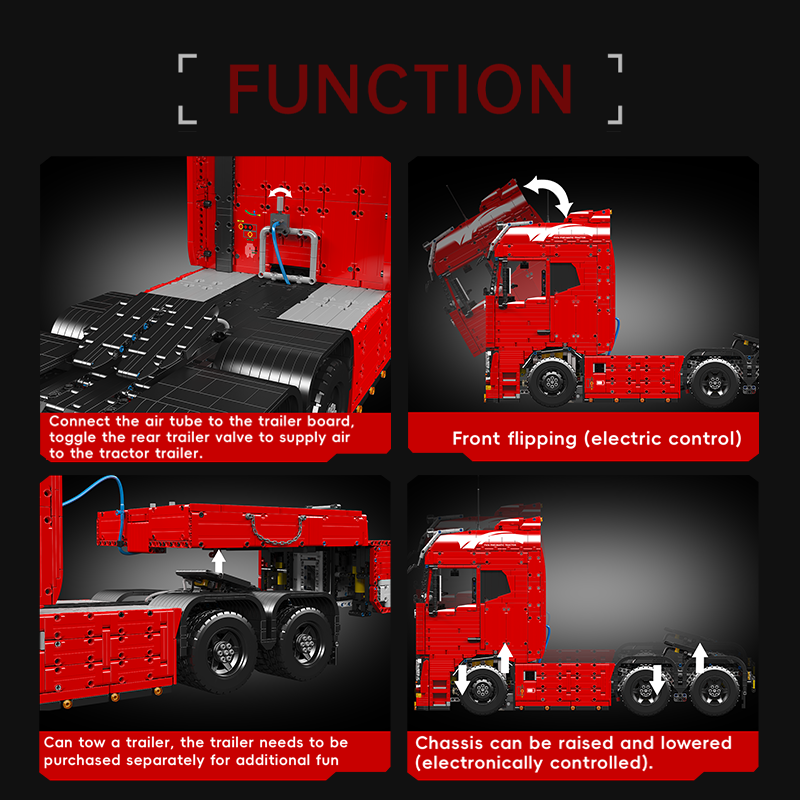 FUNCTION

Connect the air tube to the trailer board, toggle the rear trailer valve to supply air to the tractor trailer.

Front flipping (electric control)

Can tow a trailer, the trailer needs to be purchased separately for additional fun

Chassis can be raised and lowered (electronically controlled).