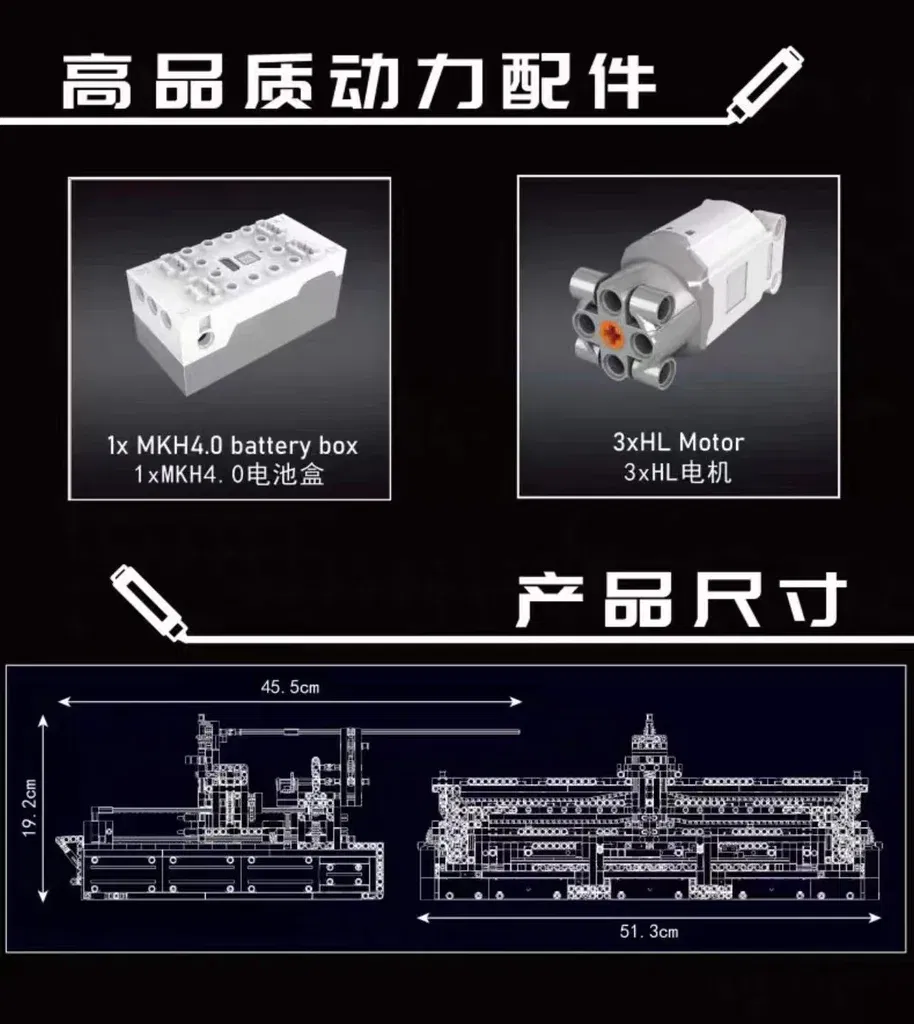 高品质动力配件

1x MKH4.0 battery box
1xMKH4.0电池盒

3xHL Motor
3xHL电机

产品尺寸

45.5cm

19.2cm

51.3cm